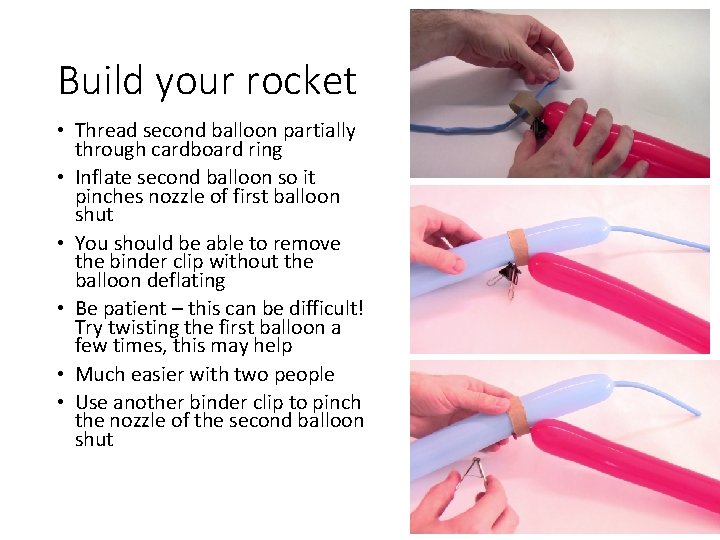 Build your rocket

• Thread second balloon partially through cardboard ring
• Inflate second balloon so it pinches nozzle of first balloon shut
• You should be able to remove the binder clip without the balloon deflating
• Be patient – this can be difficult! Try twisting the first balloon a few times, this may help
• Much easier with two people
• Use another binder clip to pinch the nozzle of the second balloon shut