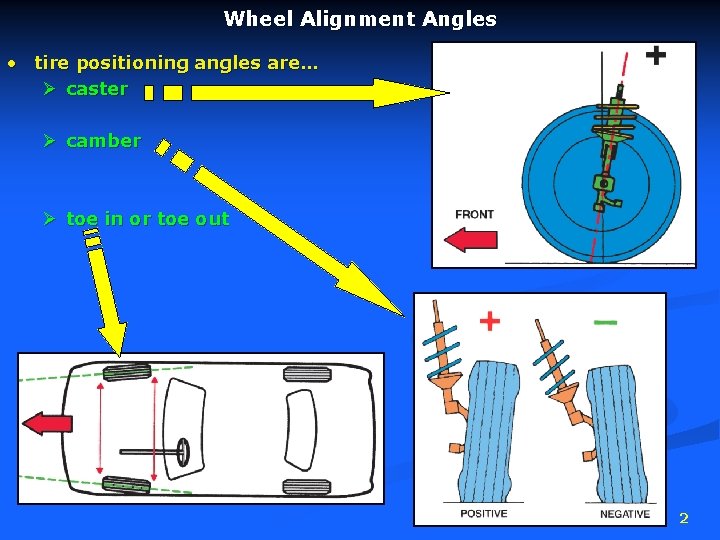 Wheel Alignment Angles

• tire positioning angles are…
   ➢ caster
   ➢ camber
   ➢ toe in or toe out

+

FRONT

+

−

POSITIVE

NEGATIVE

2