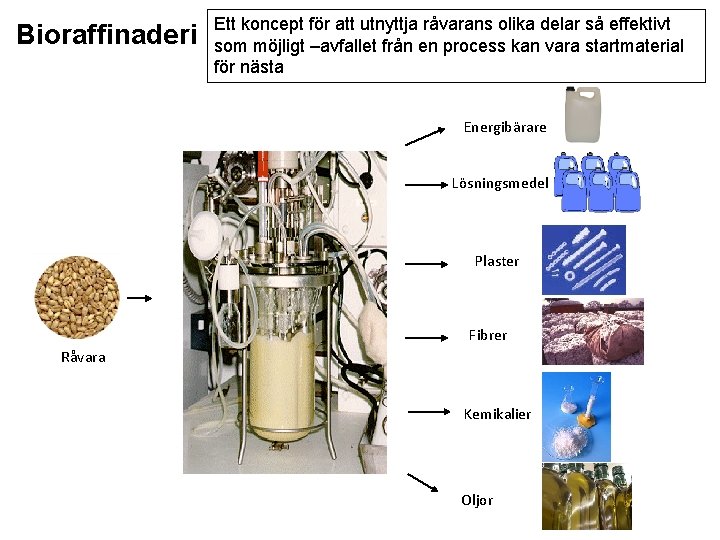 Bioraffinaderi

Ett koncept för att utnyttja råvarans olika delar så effektivt som möjligt –avfallet från en process kan vara startmaterial för nästa

Råvara

Energibärare

Lösningsmedel

Plaster

Fibrer

Kemikalier

Oljor