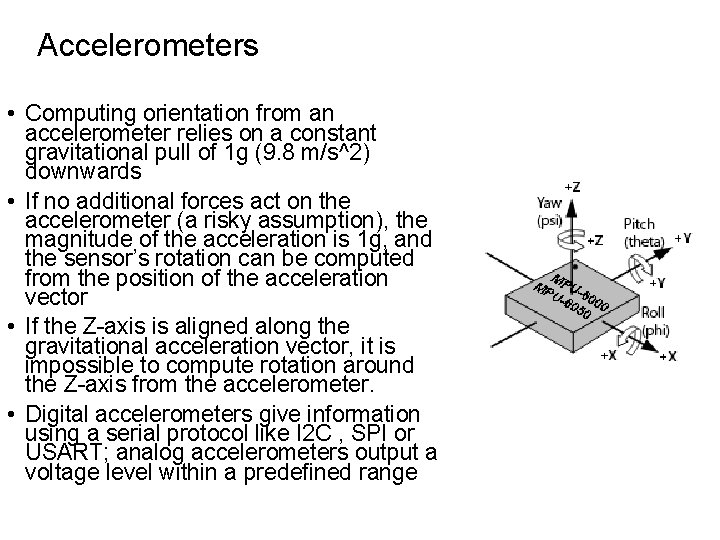 Accelerometers

• Computing orientation from an accelerometer relies on a constant gravitational pull of 1g (9.8 m/s^2) downwards

• If no additional forces act on the accelerometer (a risky assumption), the magnitude of the acceleration is 1g, and the sensor's rotation can be computed from the position of the acceleration vector

• If the Z-axis is aligned along the gravitational acceleration vector, it is impossible to compute rotation around the Z-axis from the accelerometer.

• Digital accelerometers give information using a serial protocol like I2C , SPI or USART; analog accelerometers output a voltage level within a predefined range

+Z
Yaw (psi)
+Z
Pitch (theta)
+Y
+Y
MPU-6000
MPU-6050
Roll (phi)
+X
+X