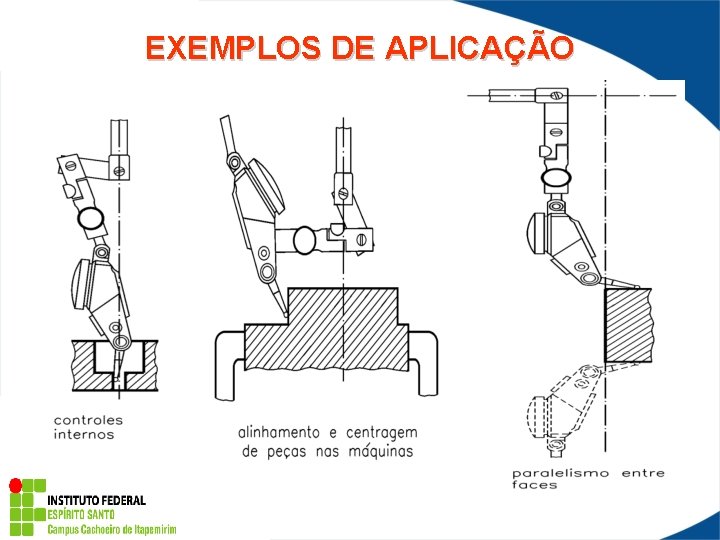 EXEMPLOS DE APLICAÇÃO

controles internos

alinhamento e centragem de peças nas máquinas

paralelismo entre faces

INSTITUTO FEDERAL
ESPÍRITO SANTO
Campus Cachoeiro de Itapemirim