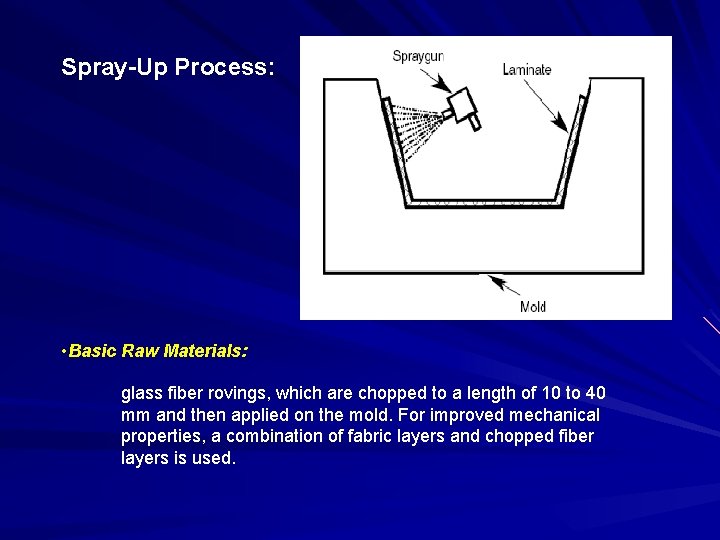 Spray-Up Process:

Spraygun

Laminate

Mold

•Basic Raw Materials:

glass fiber rovings, which are chopped to a length of 10 to 40 mm and then applied on the mold. For improved mechanical properties, a combination of fabric layers and chopped fiber layers is used.