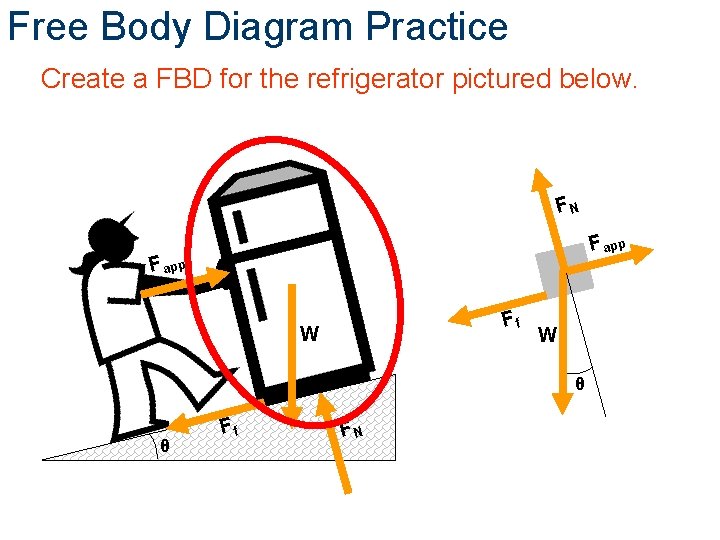 Free Body Diagram Practice

Create a FBD for the refrigerator pictured below.

$F_{app}$

W

$F_f$

$F_N$

θ

$F_N$

$F_{app}$

$F_f$

W

θ