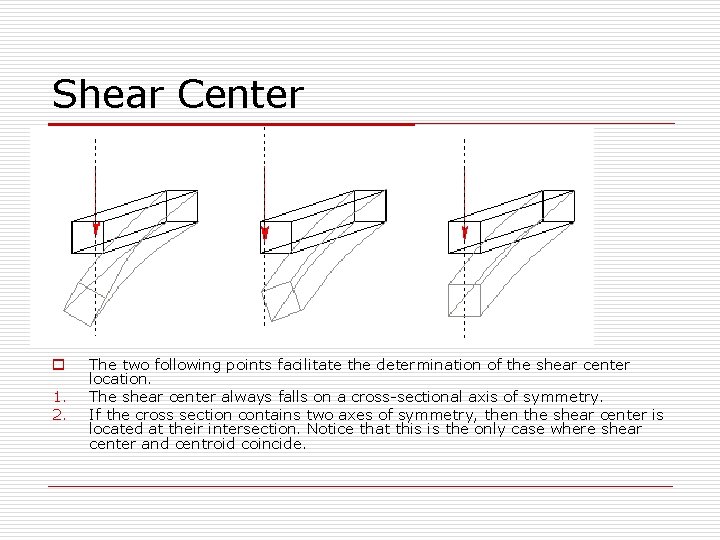 Shear Center

The two following points facilitate the determination of the shear center location.

1. The shear center always falls on a cross-sectional axis of symmetry.
2. If the cross section contains two axes of symmetry, then the shear center is located at their intersection. Notice that this is the only case where shear center and centroid coincide.