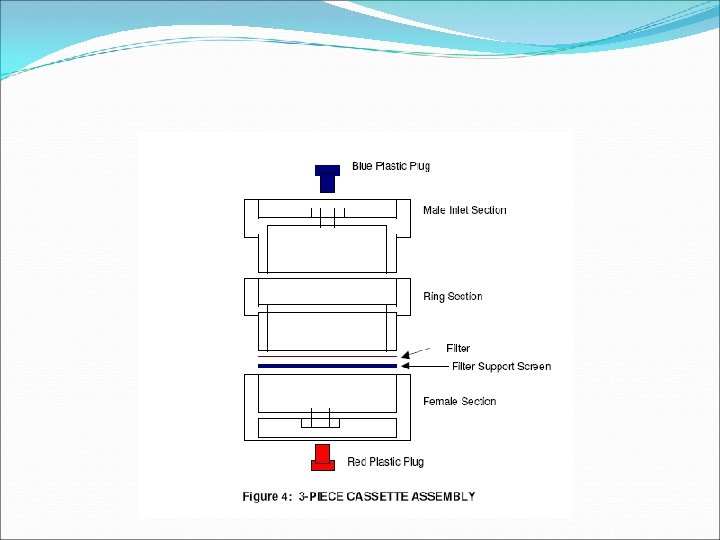 Blue Plastic Plug

Male Inlet Section

Ring Section

Filter

Filter Support Screen

Female Section

Red Plastic Plug

Figure 4: 3-PIECE CASSETTE ASSEMBLY