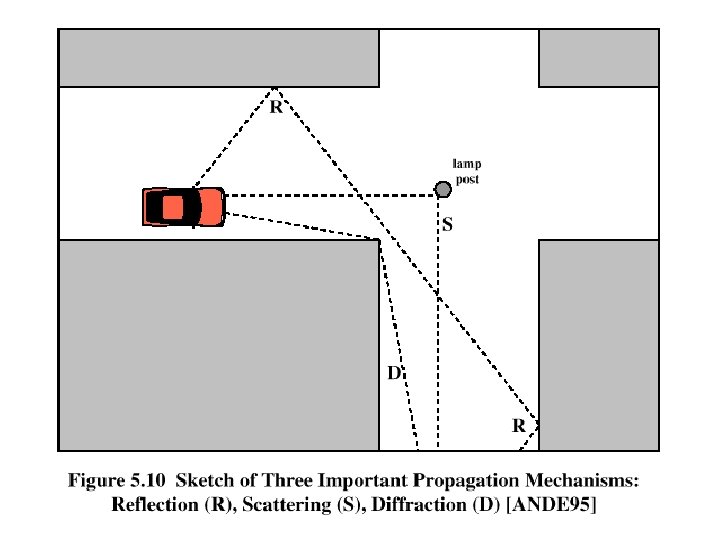 R

lamp post

S

D

R

Figure 5.10 Sketch of Three Important Propagation Mechanisms: Reflection (R), Scattering (S), Diffraction (D) [ANDE95]