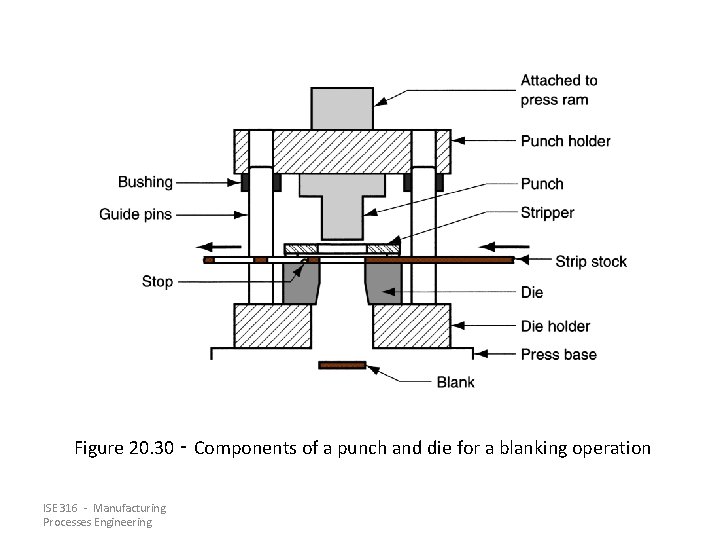 Attached to press ram

Punch holder

Bushing

Punch

Guide pins

Stripper

Strip stock

Stop

Die

Die holder

Press base

Blank

Figure 20.30 - Components of a punch and die for a blanking operation

ISE 316 - Manufacturing Processes Engineering