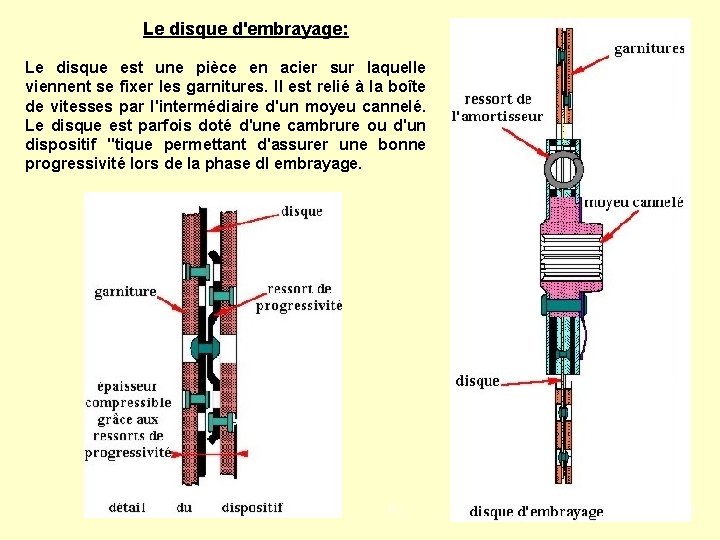 Le disque d'embrayage:

Le disque est une pièce en acier sur laquelle viennent se fixer les garnitures. Il est relié à la boîte de vitesses par l'intermédiaire d'un moyeu cannelé. Le disque est parfois doté d'une cambrure ou d'un dispositif "tique permettant d'assurer une bonne progressivité lors de la phase dl embrayage.

disque
garniture
ressort de progressivité
épaisseur compressible grâce aux ressorts de progressivité
détail du dispositif

garnitures
ressort de l'amortisseur
moyeu cannelé
disque
disque d'embrayage