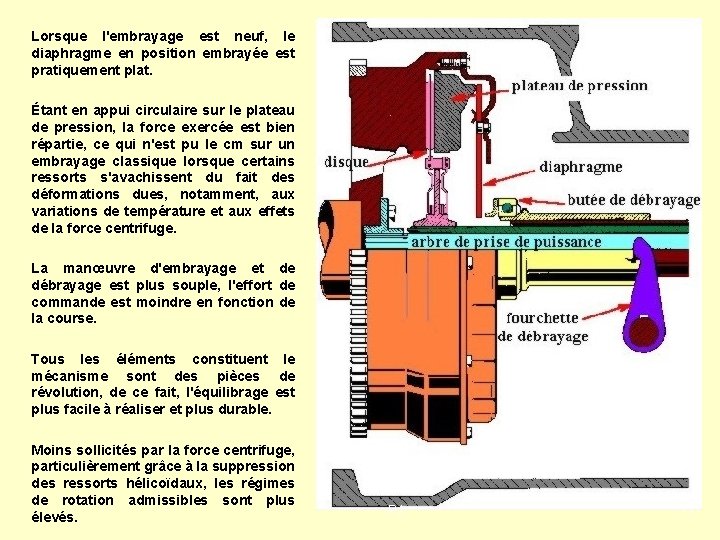 Lorsque l'embrayage est neuf, le diaphragme en position embrayée est pratiquement plat.

Étant en appui circulaire sur le plateau de pression, la force exercée est bien répartie, ce qui n'est pu le cm sur un embrayage classique lorsque certains ressorts s'avachissent du fait des déformations dues, notamment, aux variations de température et aux effets de la force centrifuge.

La manœuvre d'embrayage et de débrayage est plus souple, l'effort de commande est moindre en fonction de la course.

Tous les éléments constituent le mécanisme sont des pièces de révolution, de ce fait, l'équilibrage est plus facile à réaliser et plus durable.

Moins sollicités par la force centrifuge, particulièrement grâce à la suppression des ressorts hélicoïdaux, les régimes de rotation admissibles sont plus élevés.

plateau de pression

disque

diaphragme

butée de débrayage

arbre de prise de puissance

fourchette de débrayage