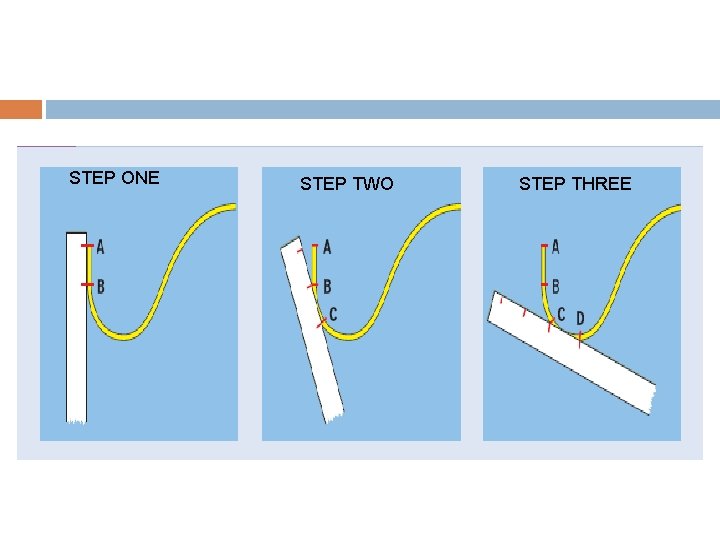 STEP ONE

A

B

STEP TWO

A

B

C

STEP THREE

A

B

C

D