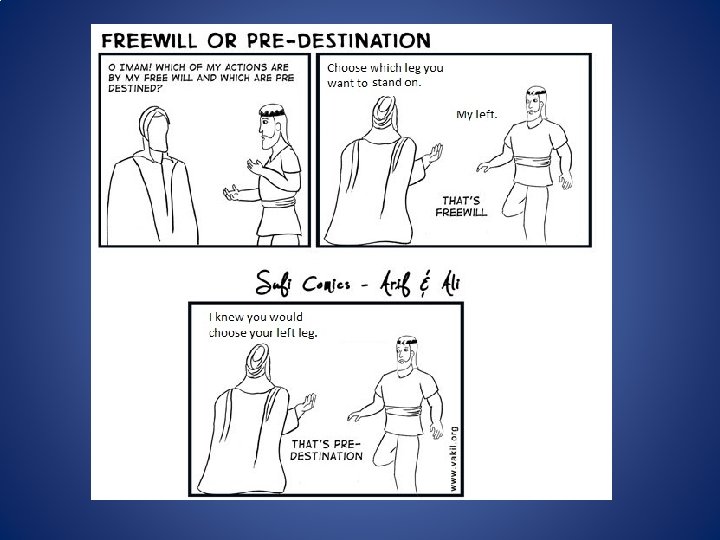 FREEWILL OR PRE-DESTINATION

O IMAM! WHICH OF MY ACTIONS ARE BY MY FREE WILL AND WHICH ARE PRE DESTINED?

Choose which leg you want to stand on.

My left.

THAT'S FREEWILL

Sufi Comics - Arif & Ali

I knew you would choose your left leg.

THAT'S PRE-DESTINATION

www.vakil.org