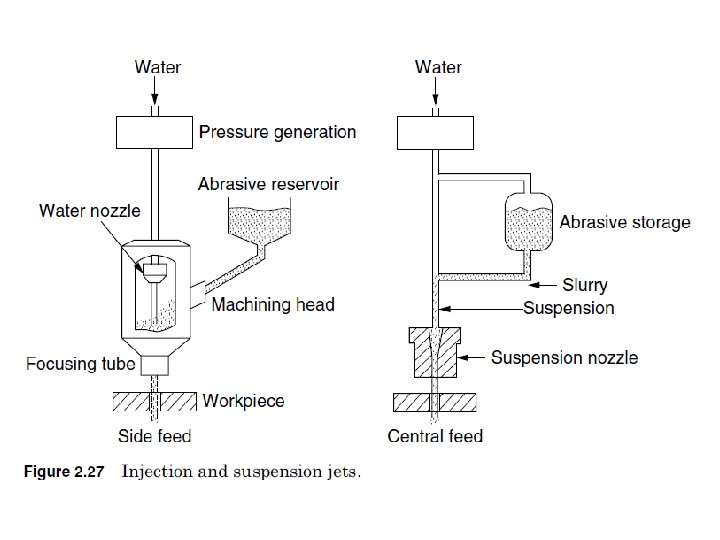 Water

Pressure generation

Abrasive reservoir

Water nozzle

Machining head

Focusing tube

Workpiece

Side feed

Water

Abrasive storage

Slurry

Suspension

Suspension nozzle

Central feed

Figure 2.27 Injection and suspension jets.