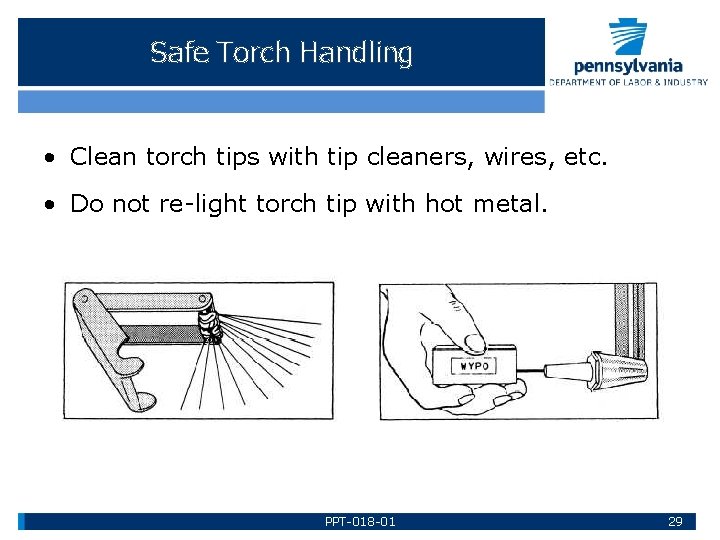 Safe Torch Handling

pennsylvania
DEPARTMENT OF LABOR & INDUSTRY

• Clean torch tips with tip cleaners, wires, etc.

• Do not re-light torch tip with hot metal.

WYPO

PPT-018-01

29