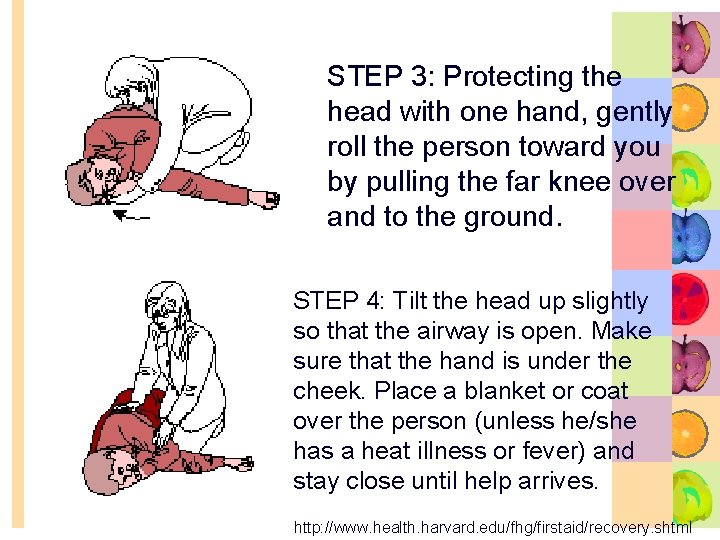 STEP 3: Protecting the head with one hand, gently roll the person toward you by pulling the far knee over and to the ground.

STEP 4: Tilt the head up slightly so that the airway is open. Make sure that the hand is under the cheek. Place a blanket or coat over the person (unless he/she has a heat illness or fever) and stay close until help arrives.

http://www.health.harvard.edu/fhg/firstaid/recovery.shtml