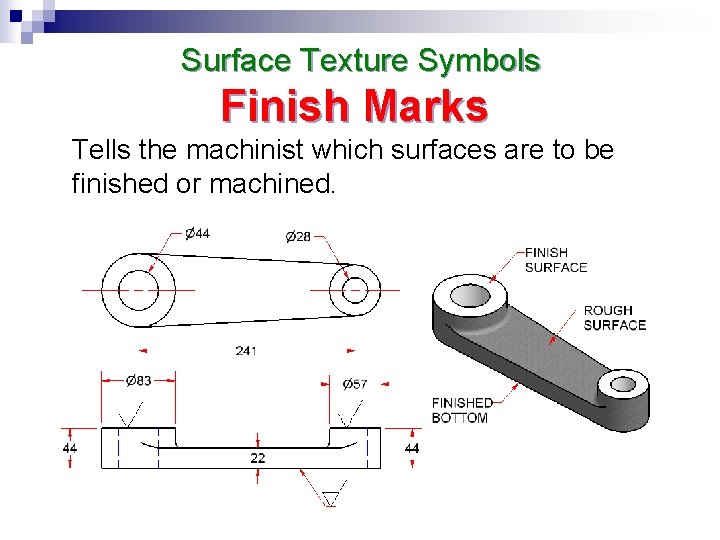 Surface Texture Symbols
Finish Marks

Tells the machinist which surfaces are to be finished or machined.

Ø44
Ø28
241
Ø83
Ø57
44
22
44

FINISH SURFACE
ROUGH SURFACE
FINISHED BOTTOM