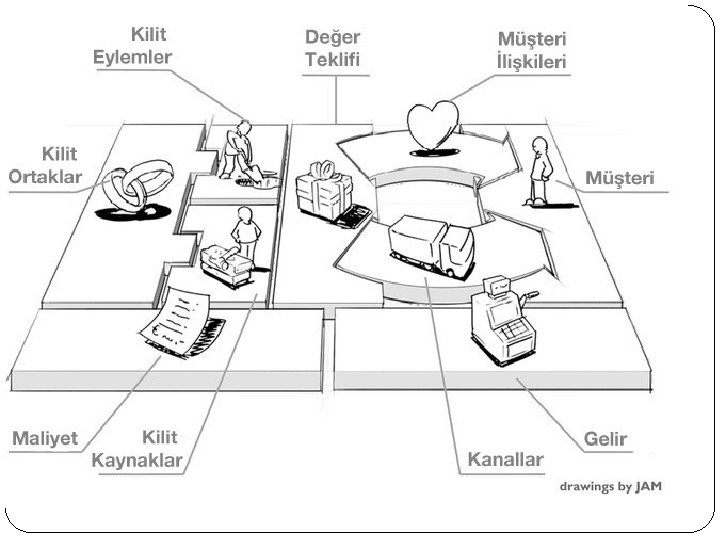 Kilit Eylemler

Değer Teklifi

Müşteri İlişkileri

Kilit Ortaklar

Müşteri

Maliyet

Kilit Kaynaklar

Kanallar

Gelir

drawings by JAM