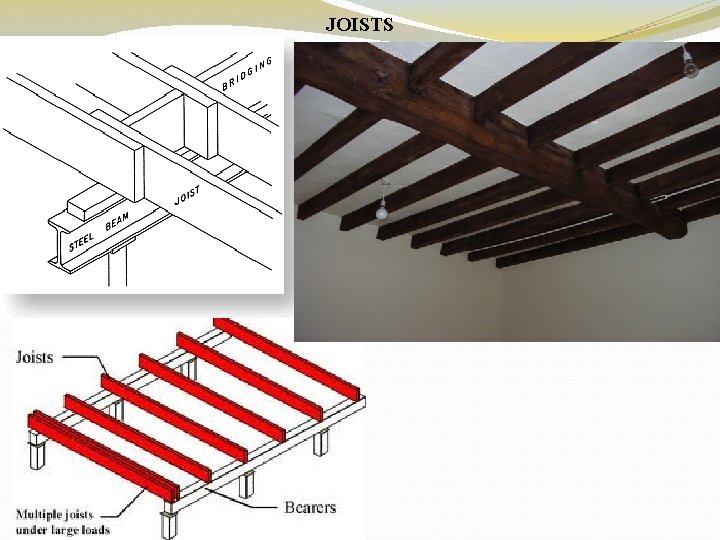 JOISTS

BRIDGING
JOIST
STEEL BEAM

Joists
Multiple joists under large loads
Bearers