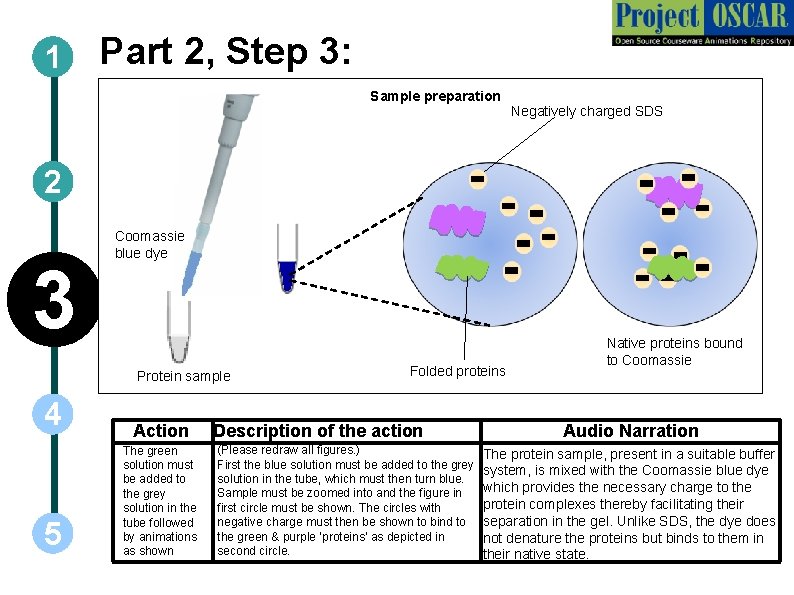 Project OSCAR
Open Source Courseware Animations Repository

1

2

3

4

5

Part 2, Step 3:

Sample preparation

Negatively charged SDS

Coomassie blue dye

Protein sample

Folded proteins

Native proteins bound to Coomassie

| Action | Description of the action | Audio Narration |
|---|---|---|
| The green solution must be added to the grey solution in the tube followed by animations as shown | (Please redraw all figures.) First the blue solution must be added to the grey solution in the tube, which must then turn blue. Sample must be zoomed into and the figure in first circle must be shown. The circles with negative charge must then be shown to bind to the green & purple 'proteins' as depicted in second circle. | The protein sample, present in a suitable buffer system, is mixed with the Coomassie blue dye which provides the necessary charge to the protein complexes thereby facilitating their separation in the gel. Unlike SDS, the dye does not denature the proteins but binds to them in their native state. |