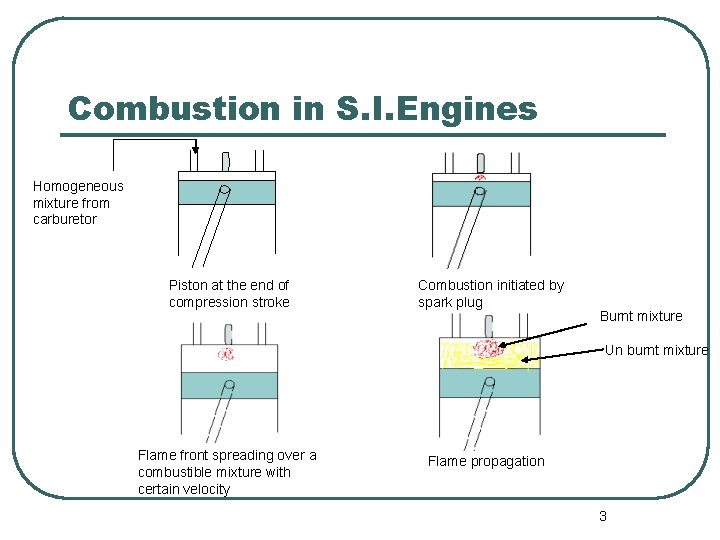 Combustion in S.I.Engines

Homogeneous mixture from carburetor

Piston at the end of compression stroke

Combustion initiated by spark plug

Burnt mixture

Un burnt mixture

Flame front spreading over a combustible mixture with certain velocity

Flame propagation

3