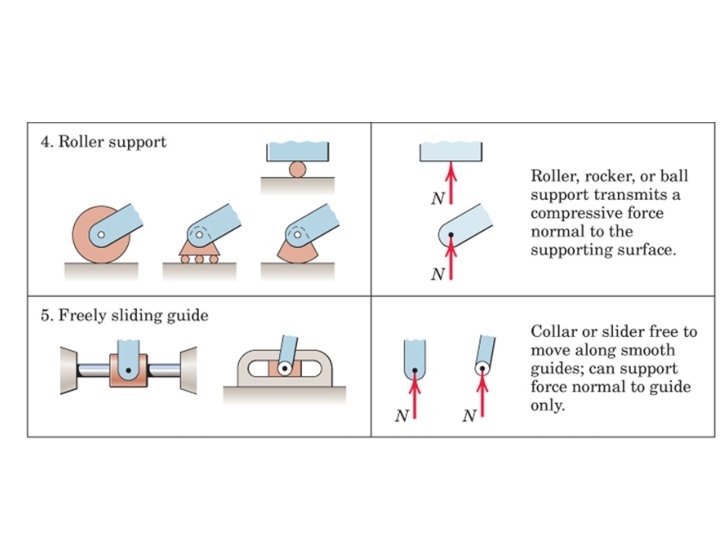 4. Roller support

$N$

$N$

Roller, rocker, or ball support transmits a compressive force normal to the supporting surface.

5. Freely sliding guide

$N$ $N$

Collar or slider free to move along smooth guides; can support force normal to guide only.