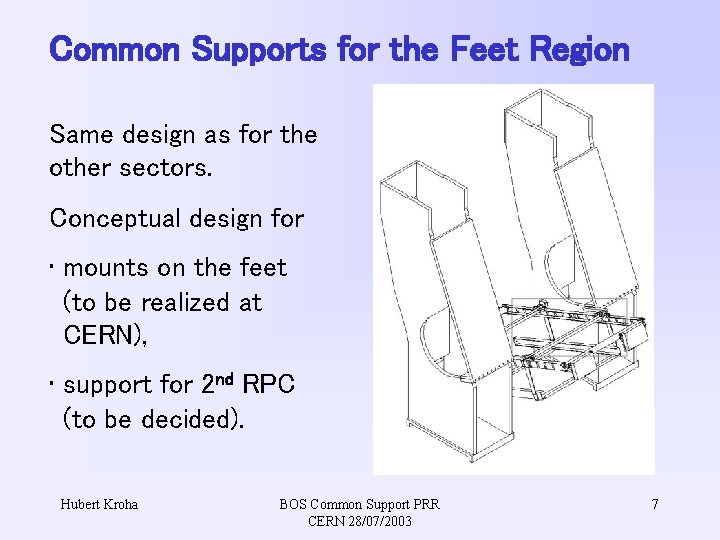 Common Supports for the Feet Region

Same design as for the other sectors.

Conceptual design for

· mounts on the feet (to be realized at CERN),

· support for 2$^{nd}$ RPC (to be decided).

Hubert Kroha

BOS Common Support PRR
CERN 28/07/2003

7