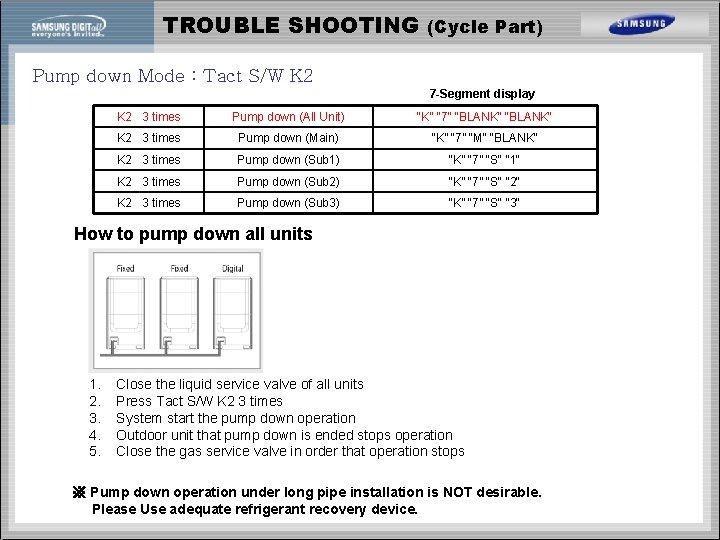 SAMSUNG DIGITall everyone's invited.

TROUBLE SHOOTING (Cycle Part)

SAMSUNG

Pump down Mode : Tact S/W K2

7-Segment display

| K2 3 times | Pump down (All Unit) | "K" "7" "BLANK" "BLANK" |
|---|---|---|
| K2 3 times | Pump down (Main) | "K" "7" "M" "BLANK" |
| K2 3 times | Pump down (Sub1) | "K" "7" "S" "1" |
| K2 3 times | Pump down (Sub2) | "K" "7" "S" "2" |
| K2 3 times | Pump down (Sub3) | "K" "7" "S" "3" |

How to pump down all units

Fixed Fixed Digital

1. Close the liquid service valve of all units
2. Press Tact S/W K2 3 times
3. System start the pump down operation
4. Outdoor unit that pump down is ended stops operation
5. Close the gas service valve in order that operation stops

※ Pump down operation under long pipe installation is NOT desirable. Please Use adequate refrigerant recovery device.