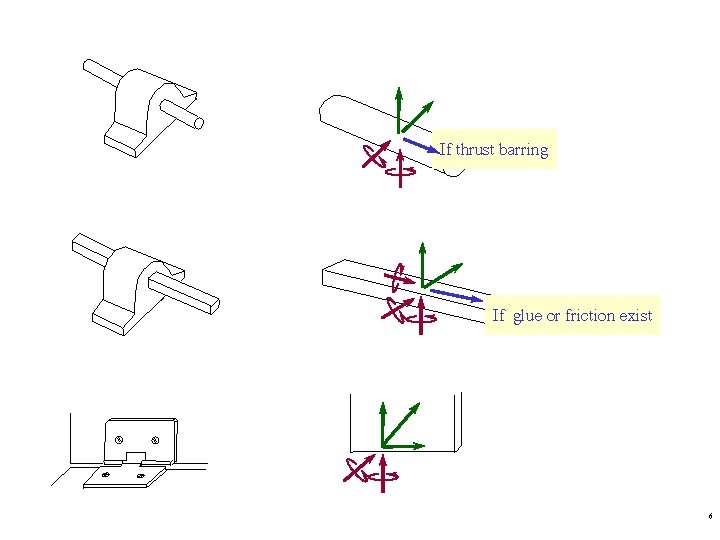 If thrust barring

If glue or friction exist

6