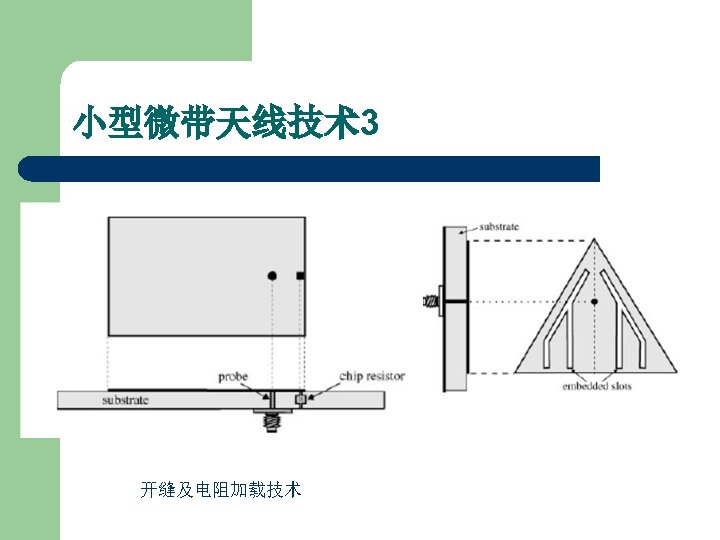 小型微带天线技术3

probe
chip resistor
substrate

substrate
embedded slots

开缝及电阻加载技术