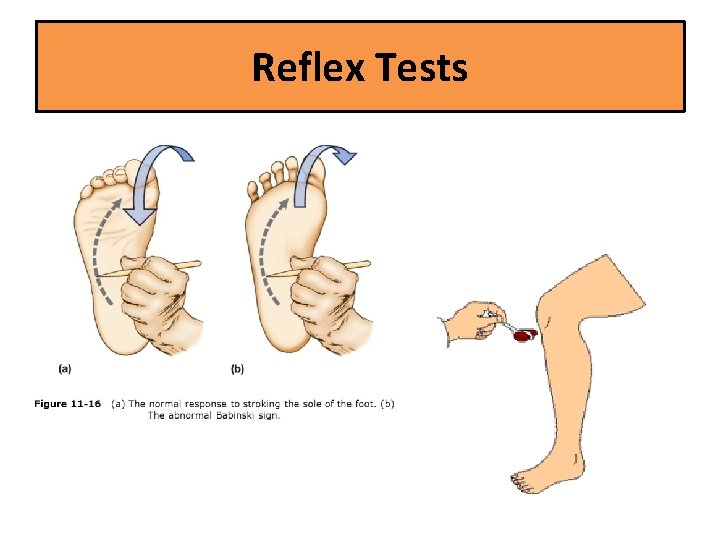 Reflex Tests

(a)

(b)

Figure 11-16 (a) The normal response to stroking the sole of the foot. (b) The abnormal Babinski sign.