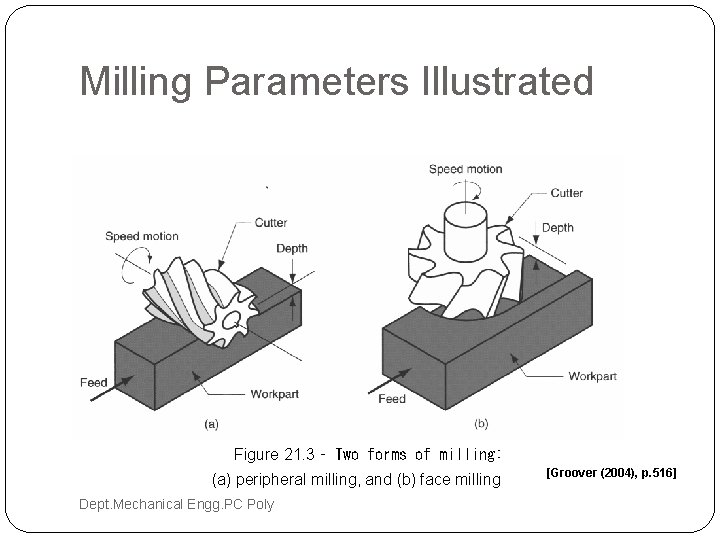 Milling Parameters Illustrated

Speed motion

Cutter

Depth

Feed

Workpart

(a)

Speed motion

Cutter

Depth

Workpart

Feed

(b)

Figure 21.3 - Two forms of milling:
(a) peripheral milling, and (b) face milling

[Groover (2004), p.516]

Dept.Mechanical Engg.PC Poly