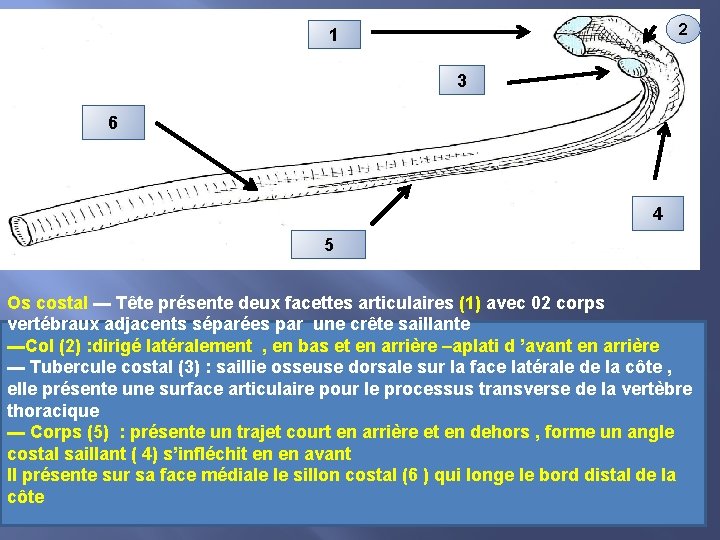 1

2

3

6

4

5

Os costal — Tête présente deux facettes articulaires (1) avec 02 corps vertébraux adjacents séparées par une crête saillante
—Col (2) :dirigé latéralement , en bas et en arrière –aplati d ’avant en arrière
— Tubercule costal (3) : saillie osseuse dorsale sur la face latérale de la côte , elle présente une surface articulaire pour le processus transverse de la vertèbre thoracique
— Corps (5) : présente un trajet court en arrière et en dehors , forme un angle costal saillant ( 4) s’infléchit en en avant
Il présente sur sa face médiale le sillon costal (6 ) qui longe le bord distal de la côte