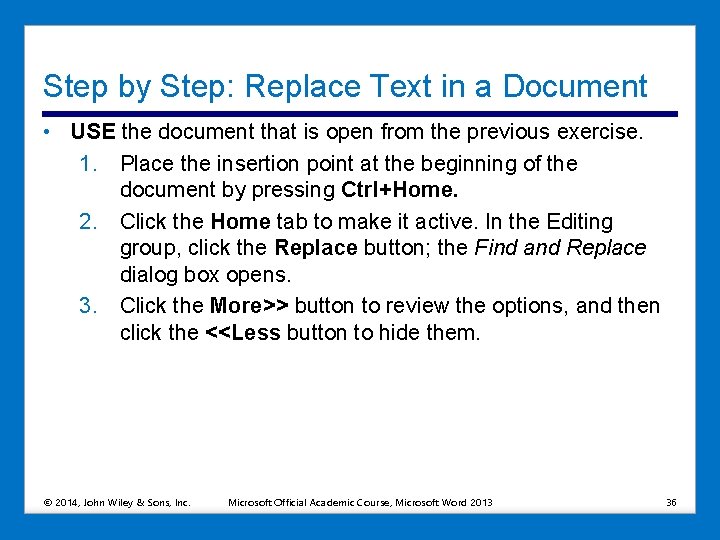 Step by Step: Replace Text in a Document

• USE the document that is open from the previous exercise.

1. Place the insertion point at the beginning of the document by pressing Ctrl+Home.

2. Click the Home tab to make it active. In the Editing group, click the Replace button; the Find and Replace dialog box opens.

3. Click the More>> button to review the options, and then click the <<Less button to hide them.

© 2014, John Wiley & Sons, Inc. Microsoft Official Academic Course, Microsoft Word 2013 36