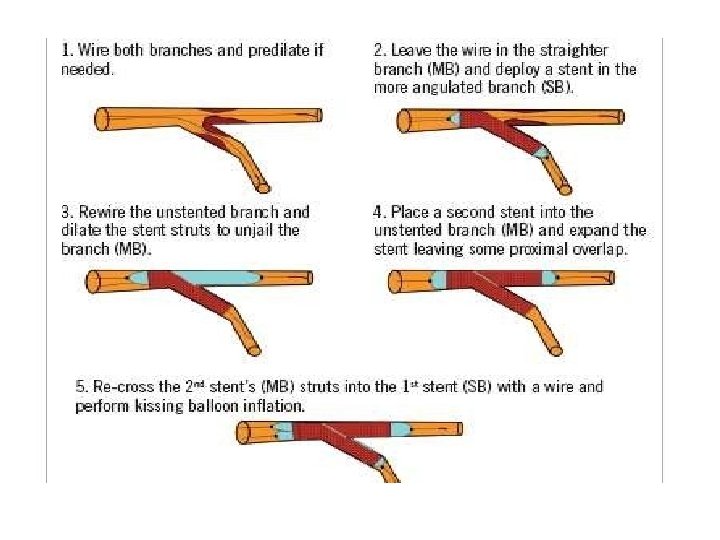 1. Wire both branches and predilate if needed.

2. Leave the wire in the straighter branch (MB) and deploy a stent in the more angulated branch (SB).

3. Rewire the unstented branch and dilate the stent struts to unjail the branch (MB).

4. Place a second stent into the unstented branch (MB) and expand the stent leaving some proximal overlap.

5. Re-cross the 2$^{nd}$ stent's (MB) struts into the 1$^{st}$ stent (SB) with a wire and perform kissing balloon inflation.