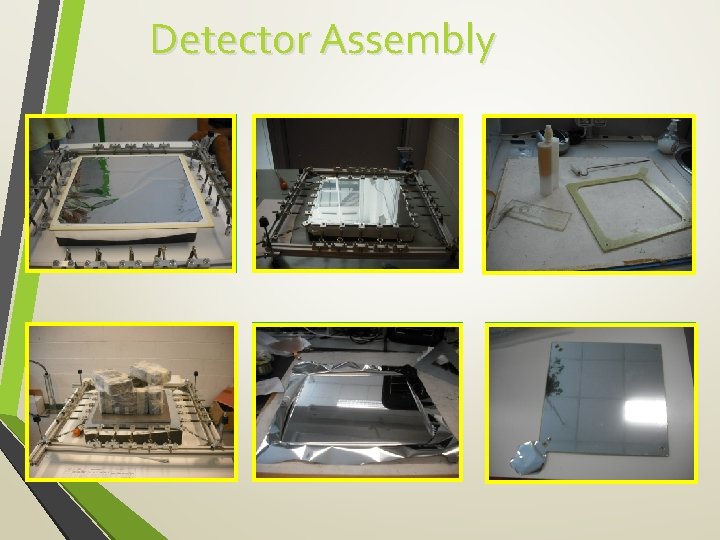 Detector Assembly