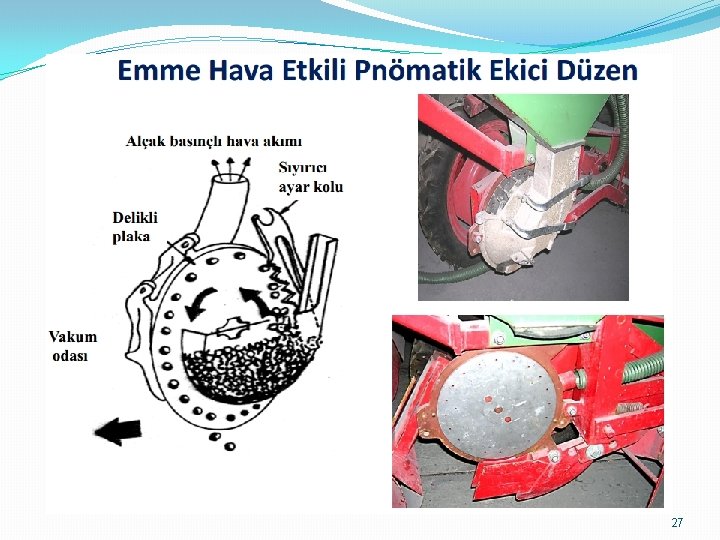 Emme Hava Etkili Pnömatik Ekici Düzen

Alçak basınçlı hava akımı

Sıyırıcı ayar kolu

Delikli plaka

Vakum odası

27