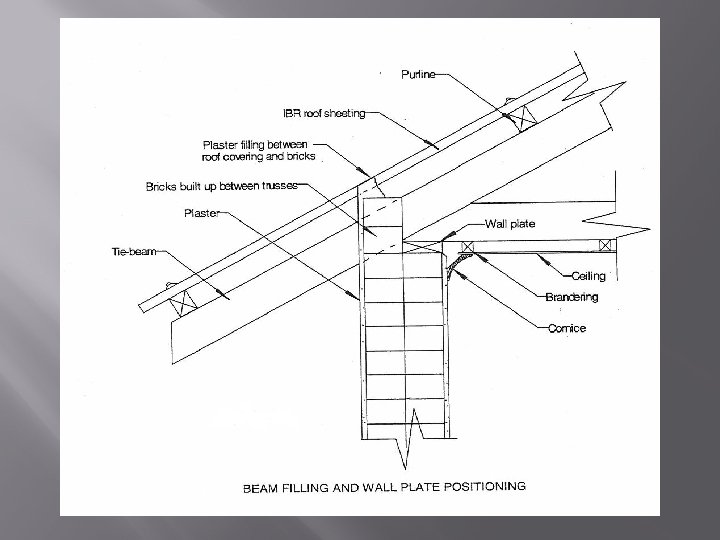 Purline

IBR roof sheeting

Plaster filling between roof covering and bricks

Bricks built up between trusses

Plaster

Tie-beam

Wall plate

Ceiling

Brandering

Cornice

BEAM FILLING AND WALL PLATE POSITIONING