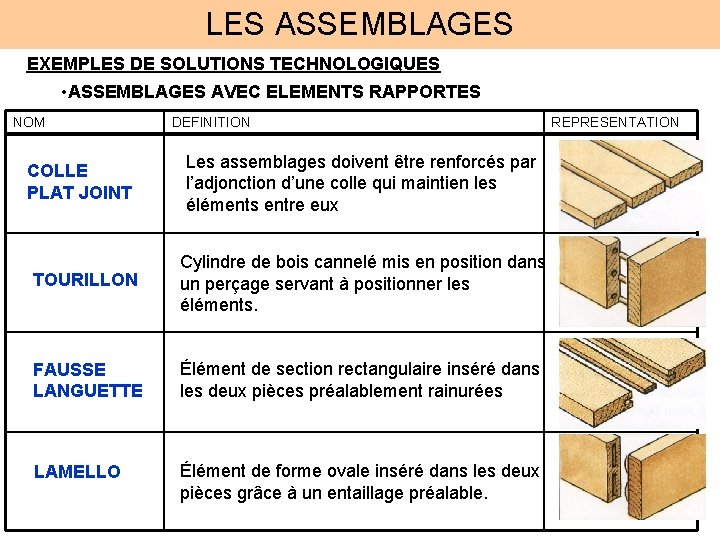 LES ASSEMBLAGES

EXEMPLES DE SOLUTIONS TECHNOLOGIQUES

•ASSEMBLAGES AVEC ELEMENTS RAPPORTES

| NOM | DEFINITION | REPRESENTATION |
|---|---|---|
| COLLE PLAT JOINT | Les assemblages doivent être renforcés par l'adjonction d'une colle qui maintien les éléments entre eux | |
| TOURILLON | Cylindre de bois cannelé mis en position dans un perçage servant à positionner les éléments. | |
| FAUSSE LANGUETTE | Élément de section rectangulaire inséré dans les deux pièces préalablement rainurées | |
| LAMELLO | Élément de forme ovale inséré dans les deux pièces grâce à un entaillage préalable. | |