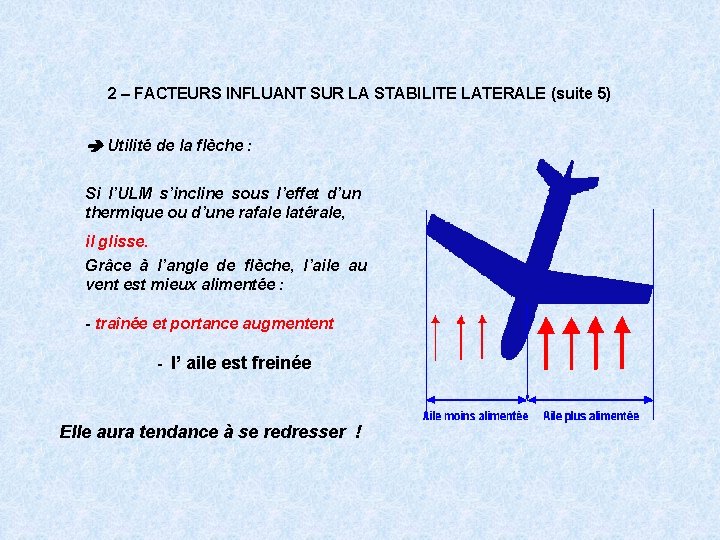 2 – FACTEURS INFLUANT SUR LA STABILITE LATERALE (suite 5)

➔ Utilité de la flèche :

Si l'ULM s'incline sous l'effet d'un thermique ou d'une rafale latérale,

il glisse.

Grâce à l'angle de flèche, l'aile au vent est mieux alimentée :

- traînée et portance augmentent

- l' aile est freinée

Elle aura tendance à se redresser !

Aile moins alimentée

Aile plus alimentée