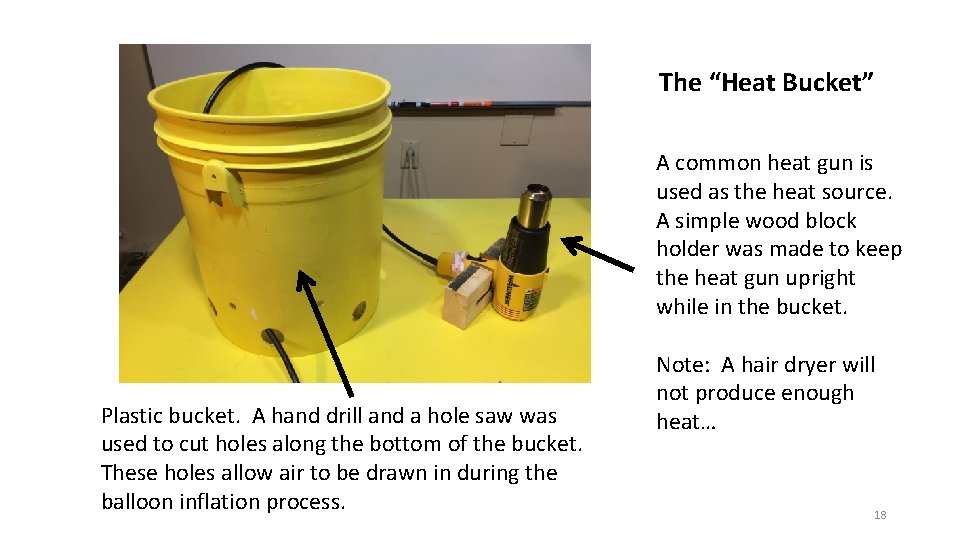 The “Heat Bucket”

A common heat gun is used as the heat source. A simple wood block holder was made to keep the heat gun upright while in the bucket.

Note: A hair dryer will not produce enough heat…

Plastic bucket. A hand drill and a hole saw was used to cut holes along the bottom of the bucket. These holes allow air to be drawn in during the balloon inflation process.

18