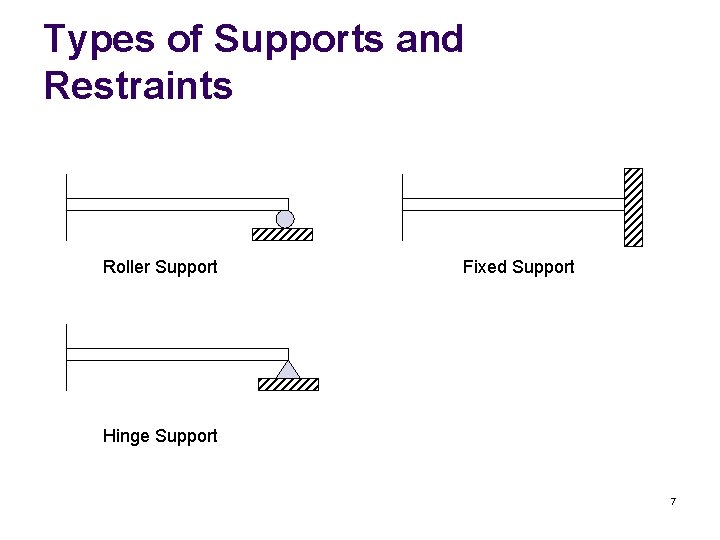 Types of Supports and Restraints

Roller Support

Fixed Support

Hinge Support

7