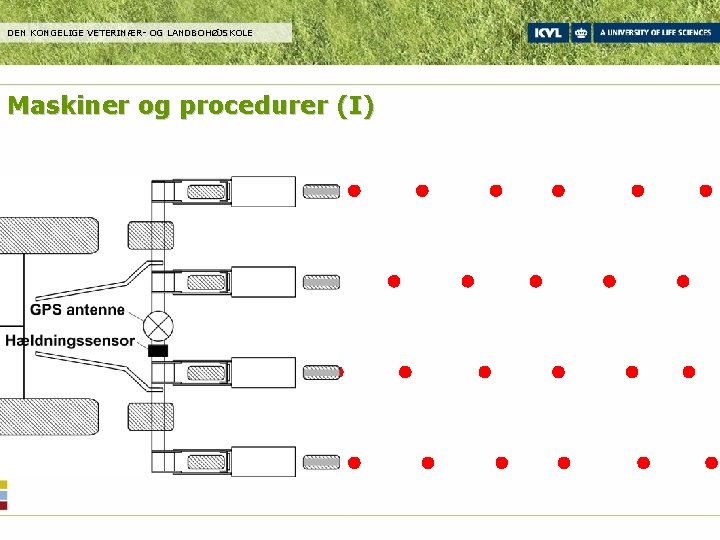 DEN KONGELIGE VETERINÆR- OG LANDBOHØJSKOLE

KVL

A UNIVERSITY OF LIFE SCIENCES

Maskiner og procedurer (I)

GPS antenne

Hældningssensor