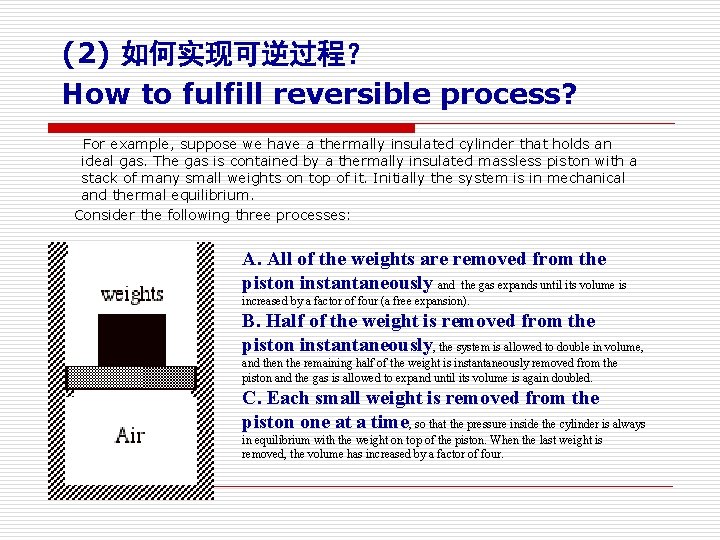 (2) 如何实现可逆过程?
How to fulfill reversible process?

For example, suppose we have a thermally insulated cylinder that holds an ideal gas. The gas is contained by a thermally insulated massless piston with a stack of many small weights on top of it. Initially the system is in mechanical and thermal equilibrium.

Consider the following three processes:

weights

Air

A. All of the weights are removed from the piston instantaneously and the gas expands until its volume is increased by a factor of four (a free expansion).

B. Half of the weight is removed from the piston instantaneously, the system is allowed to double in volume, and then the remaining half of the weight is instantaneously removed from the piston and the gas is allowed to expand until its volume is again doubled.

C. Each small weight is removed from the piston one at a time, so that the pressure inside the cylinder is always in equilibrium with the weight on top of the piston. When the last weight is removed, the volume has increased by a factor of four.