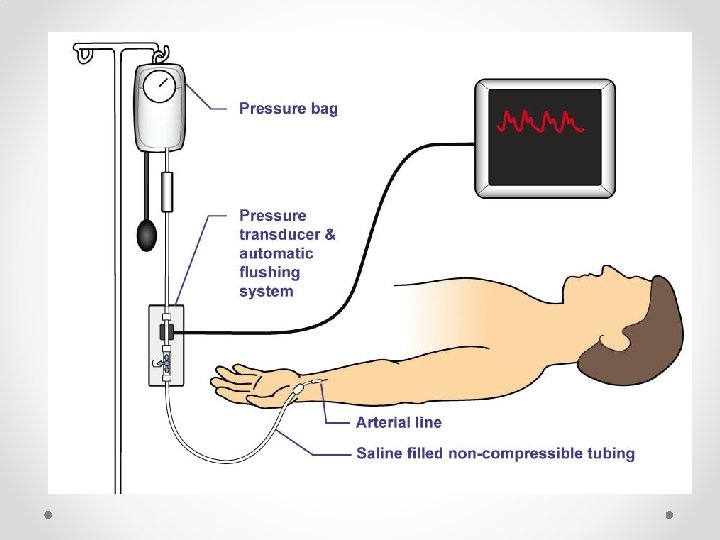 Pressure bag

Pressure transducer & automatic flushing system

Arterial line

Saline filled non-compressible tubing