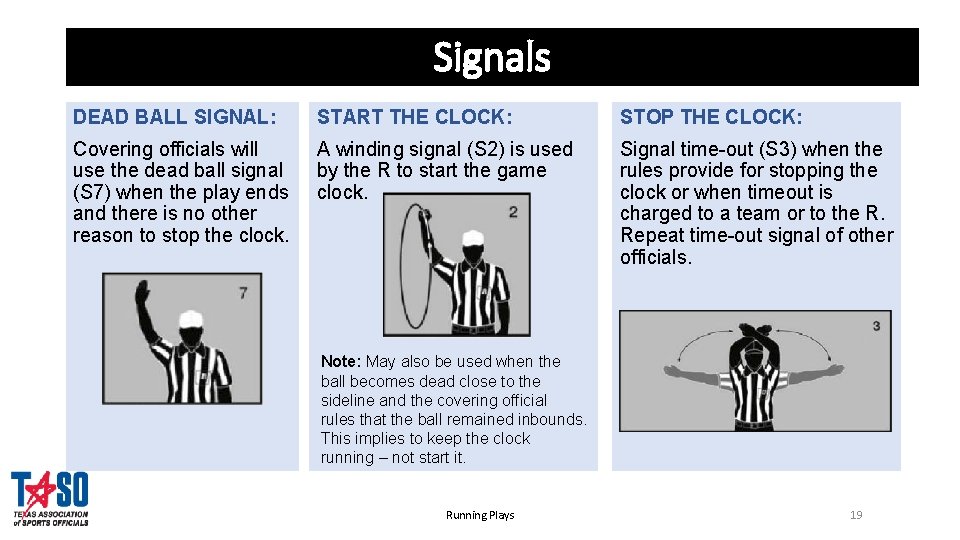 Signals

DEAD BALL SIGNAL:

Covering officials will use the dead ball signal (S7) when the play ends and there is no other reason to stop the clock.

7

START THE CLOCK:

A winding signal (S2) is used by the R to start the game clock.

2

Note: May also be used when the ball becomes dead close to the sideline and the covering official rules that the ball remained inbounds. This implies to keep the clock running – not start it.

STOP THE CLOCK:

Signal time-out (S3) when the rules provide for stopping the clock or when timeout is charged to a team or to the R. Repeat time-out signal of other officials.

3

TASO
TEXAS ASSOCIATION of SPORTS OFFICIALS

Running Plays

19