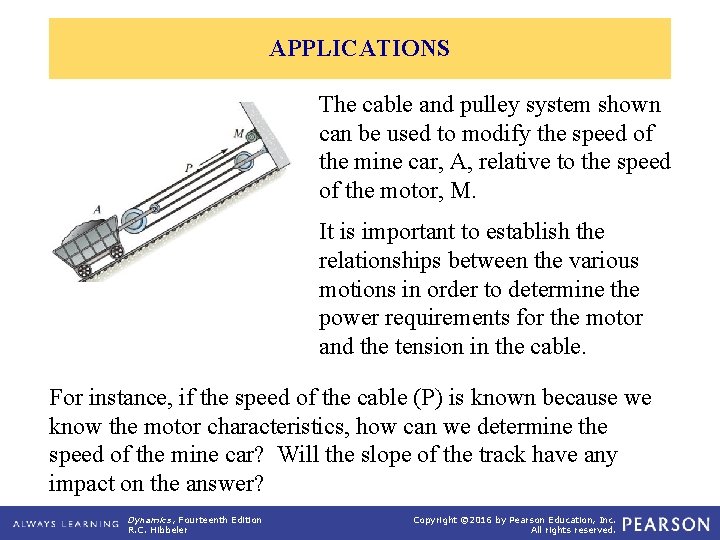 APPLICATIONS

M
P
A

The cable and pulley system shown can be used to modify the speed of the mine car, A, relative to the speed of the motor, M.

It is important to establish the relationships between the various motions in order to determine the power requirements for the motor and the tension in the cable.

For instance, if the speed of the cable (P) is known because we know the motor characteristics, how can we determine the speed of the mine car? Will the slope of the track have any impact on the answer?

ALWAYS LEARNING Dynamics, Fourteenth Edition R.C. Hibbeler

Copyright ©2016 by Pearson Education, Inc. All rights reserved. PEARSON