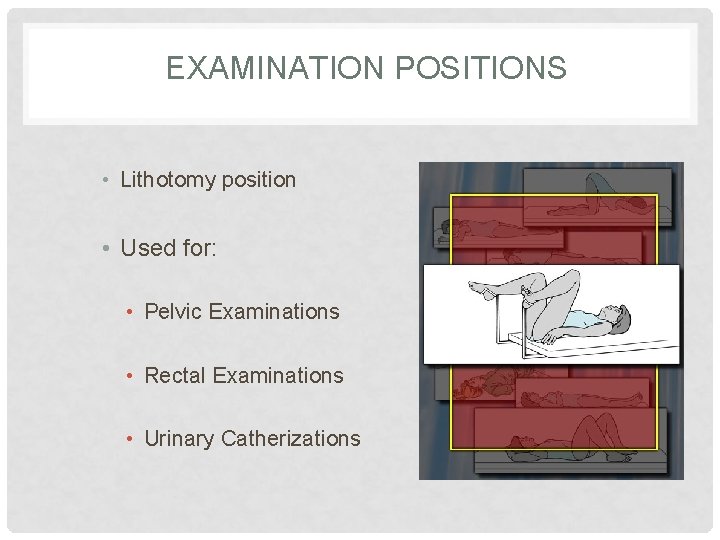 EXAMINATION POSITIONS

• Lithotomy position

• Used for:

• Pelvic Examinations

• Rectal Examinations

• Urinary Catherizations