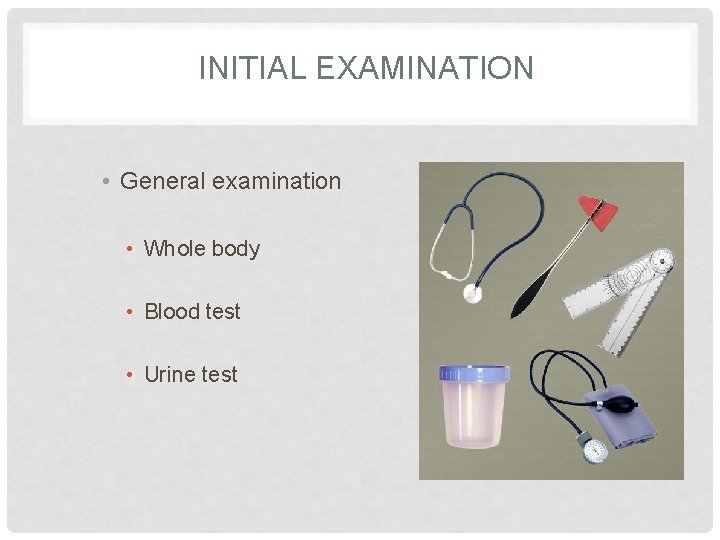 INITIAL EXAMINATION

• General examination

• Whole body

• Blood test

• Urine test