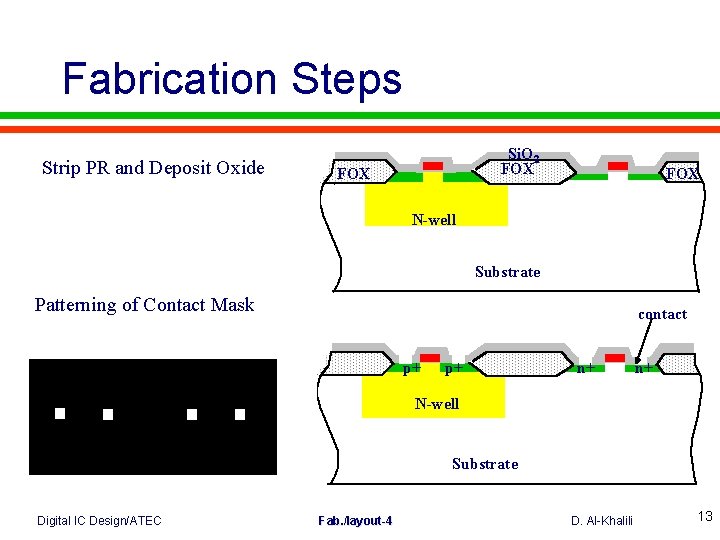 Fabrication Steps

Strip PR and Deposit Oxide

$SiO_2$

FOX

FOX

FOX

N-well

Substrate

Patterning of Contact Mask

contact

p+

p+

n+

n+

N-well

Substrate

Digital IC Design/ATEC

Fab./layout-4

D. Al-Khalili

13