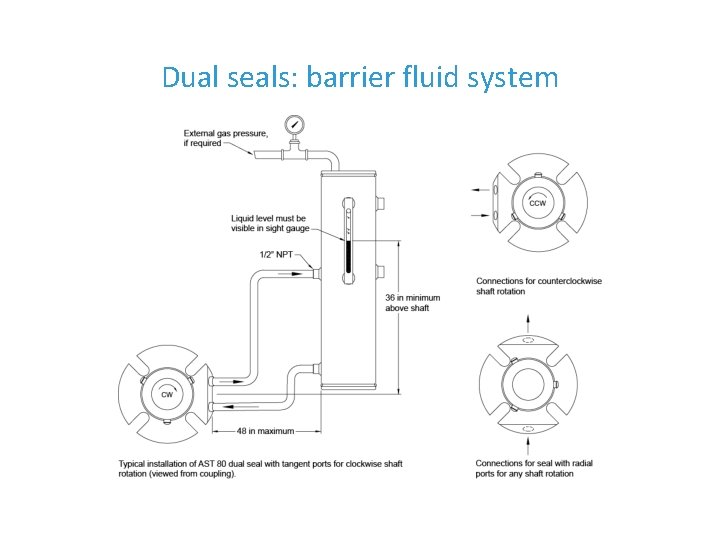 Dual seals: barrier fluid system

External gas pressure, if required

Liquid level must be visible in sight gauge

1/2" NPT

36 in minimum above shaft

CW

48 in maximum

Typical installation of AST 80 dual seal with tangent ports for clockwise shaft rotation (viewed from coupling).

CCW

Connections for counterclockwise shaft rotation

Connections for seal with radial ports for any shaft rotation