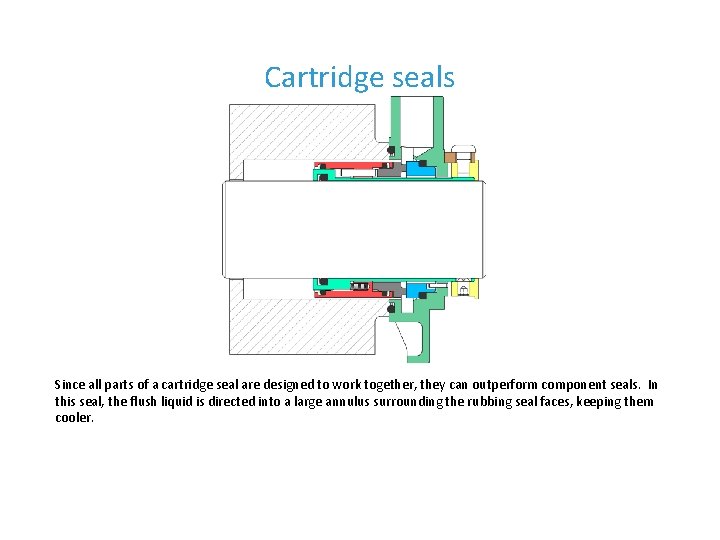 Cartridge seals

Since all parts of a cartridge seal are designed to work together, they can outperform component seals. In this seal, the flush liquid is directed into a large annulus surrounding the rubbing seal faces, keeping them cooler.